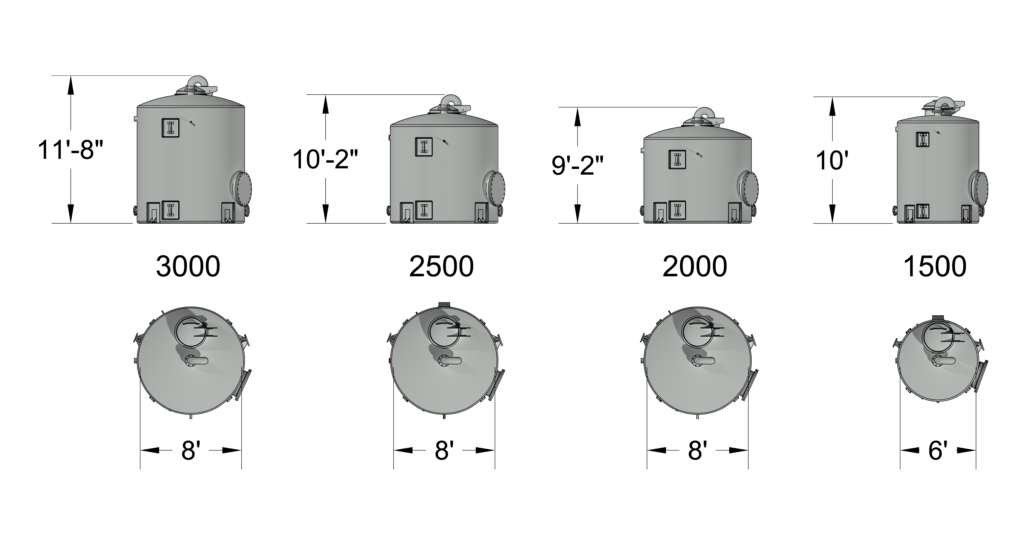 11'-8"

10'-2"

9'-2"

10'

3000

2500

2000

1500

8'

8'

8'

6'